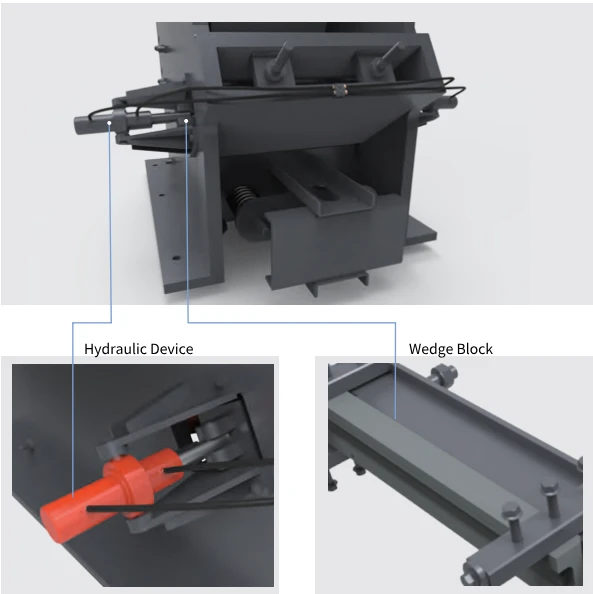 Hydraulic Device

Wedge Block