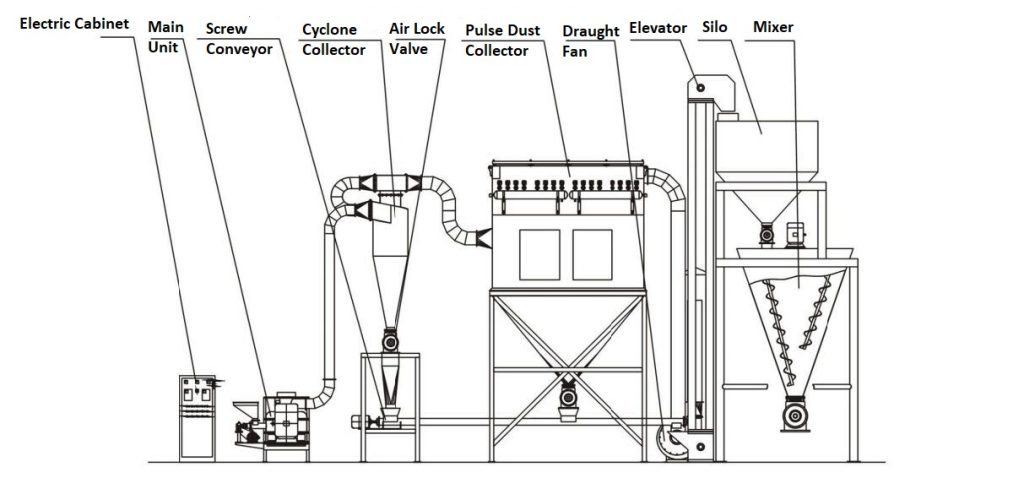 Electric Cabinet

Main Unit

Screw Conveyor

Cyclone Collector

Air Lock Valve

Pulse Dust Collector

Draught Fan

Elevator

Silo

Mixer